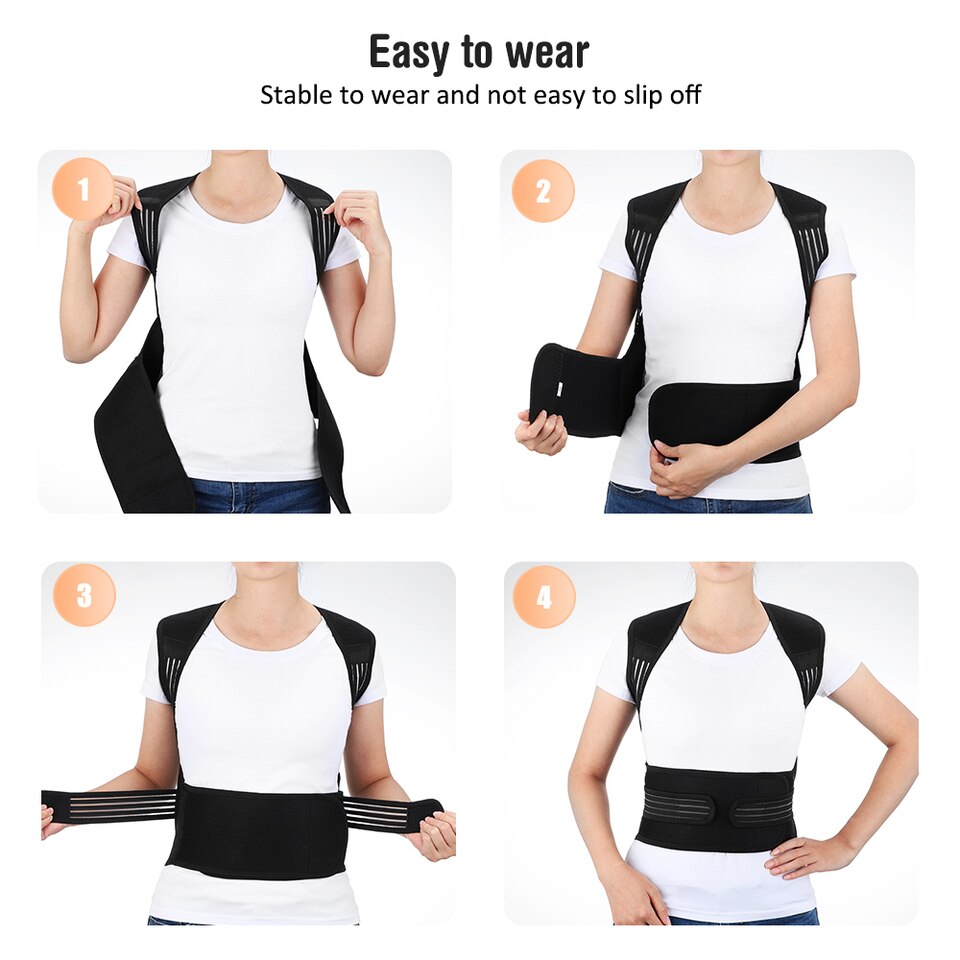 Easy to wear
Stable to wear and not easy to slip off

1

2

3

4